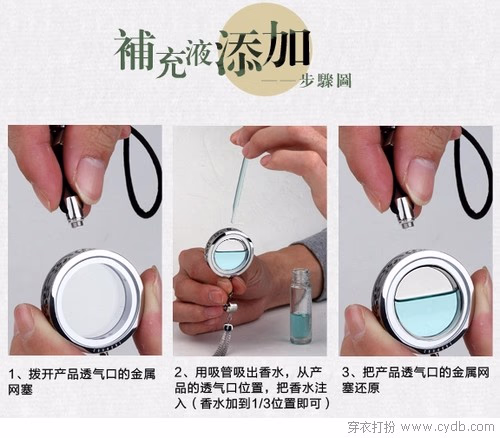 補充液添加
——步驟圖

1、拨开产品透气口的金属网塞

2、用吸管吸出香水，从产品的透气口位置，把香水注入（香水加到1/3位置即可）

3、把产品透气口的金属网塞还原

穿衣打扮 www.cydb.com