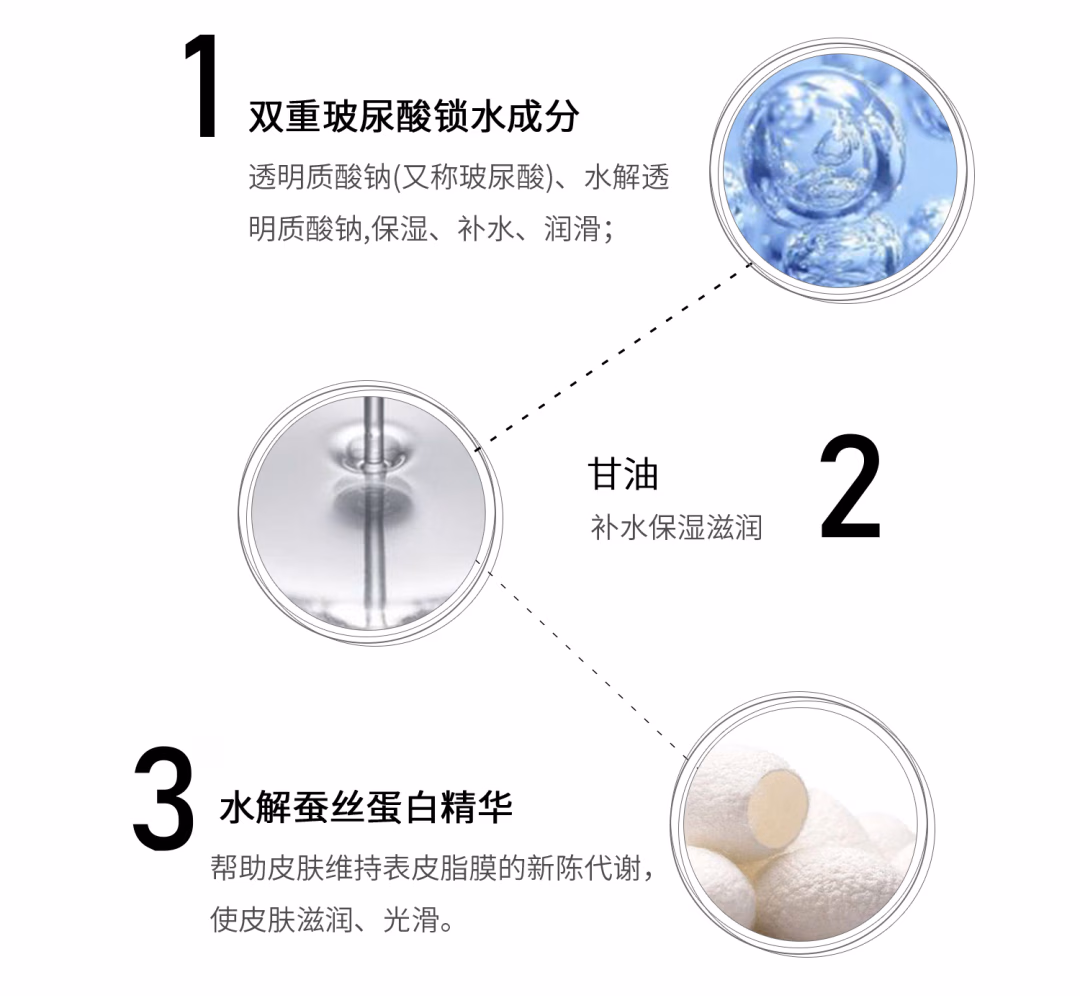 1
双重玻尿酸锁水成分
透明质酸钠(又称玻尿酸)、水解透明质酸钠,保湿、补水、润滑;

甘油
补水保湿滋润
2

3
水解蚕丝蛋白精华
帮助皮肤维持表皮脂膜的新陈代谢,使皮肤滋润、光滑。