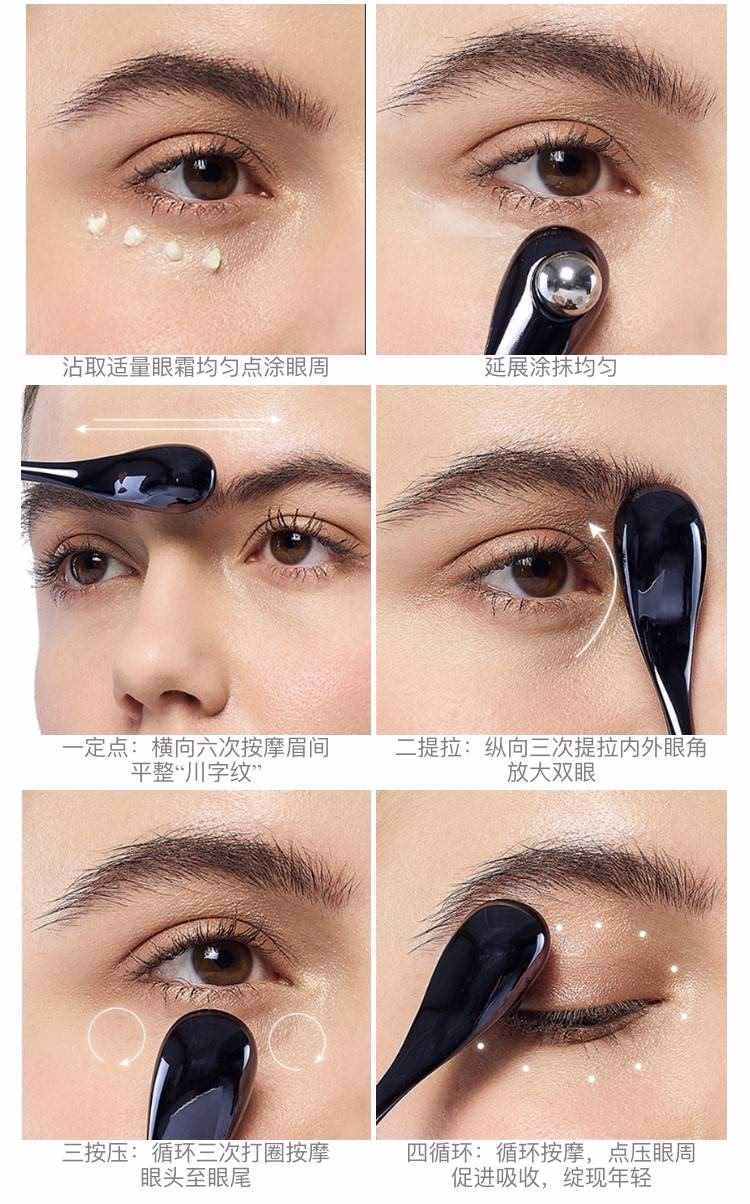 沾取适量眼霜均匀点涂眼周

延展涂抹均匀

一定点：横向六次按摩眉间
平整“川字纹”

二提拉：纵向三次提拉内外眼角
放大双眼

三按压：循环三次打圈按摩
眼头至眼尾

四循环：循环按摩，点压眼周
促进吸收，绽现年轻