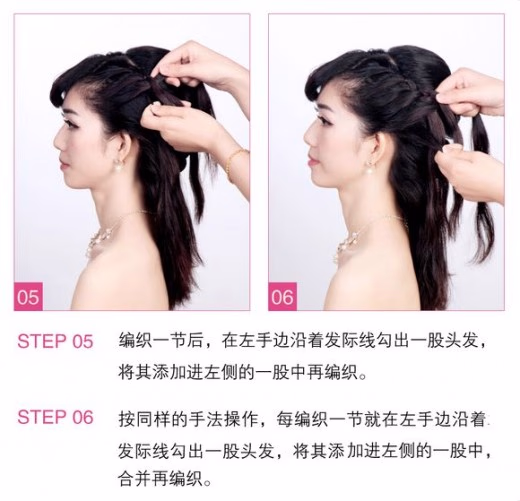 05

06

STEP 05 编织一节后，在左手边沿着发际线勾出一股头发，将其添加进左侧的一股中再编织。

STEP 06 按同样的手法操作，每编织一节就在左手边沿着发际线勾出一股头发，将其添加进左侧的一股中，合并再编织。