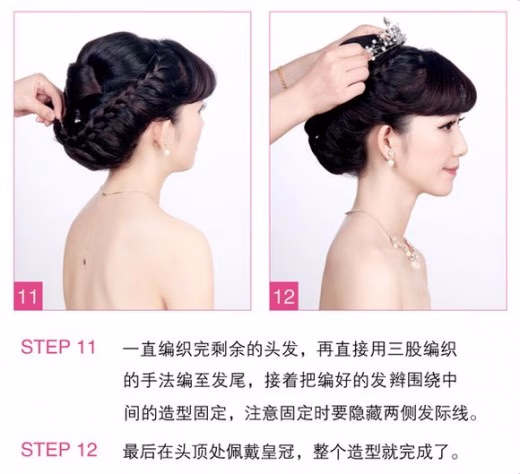 11

12

STEP 11 一直编织完剩余的头发，再直接用三股编织的手法编至发尾，接着把编好的发辫围绕中间的造型固定，注意固定时要隐藏两侧发际线。

STEP 12 最后在头顶处佩戴皇冠，整个造型就完成了。