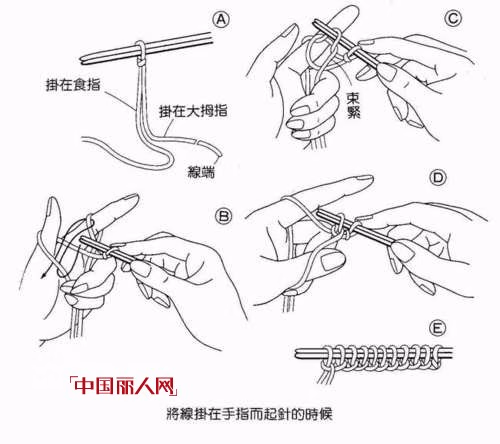 A

掛在食指

掛在大拇指

線端

C

束緊

B

D

E

「中国丽人网」

將線掛在手指而起針的時候