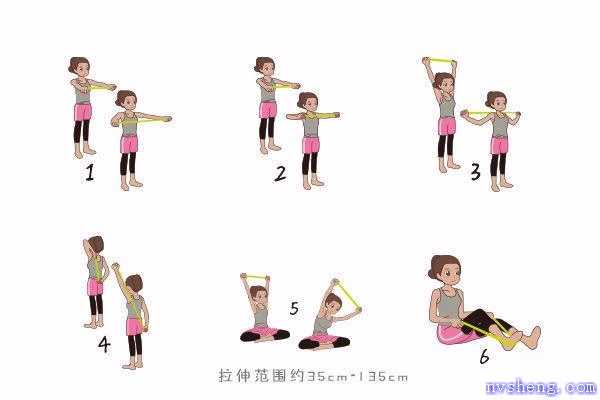 1

2

3

4

5

6

拉伸范围约35cm-135cm

nvsheng.com