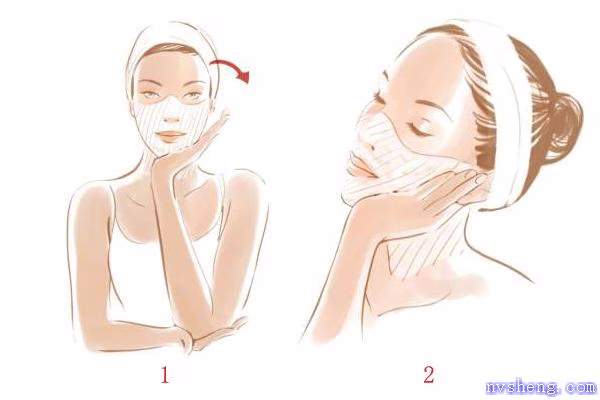 1

2

nvsheng.com